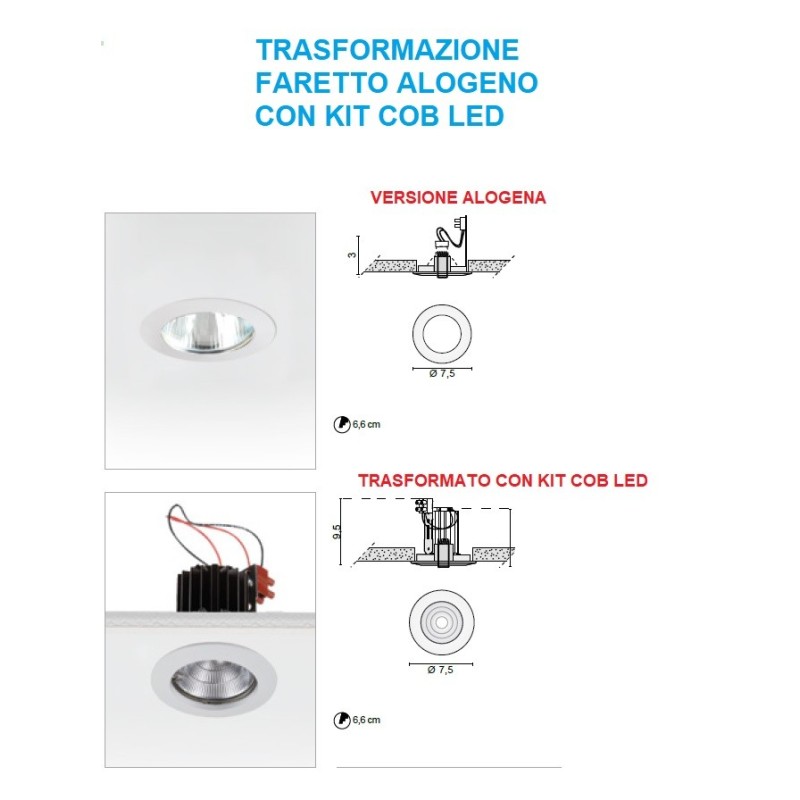 TRASFORMAZIONE
FARETTO ALOGENO
CON KIT COB LED

VERSIONE ALOGENA

3

Ø 7,5

6,6 cm

TRASFORMATO CON KIT COB LED

9,5

Ø 7,5

6,6 cm